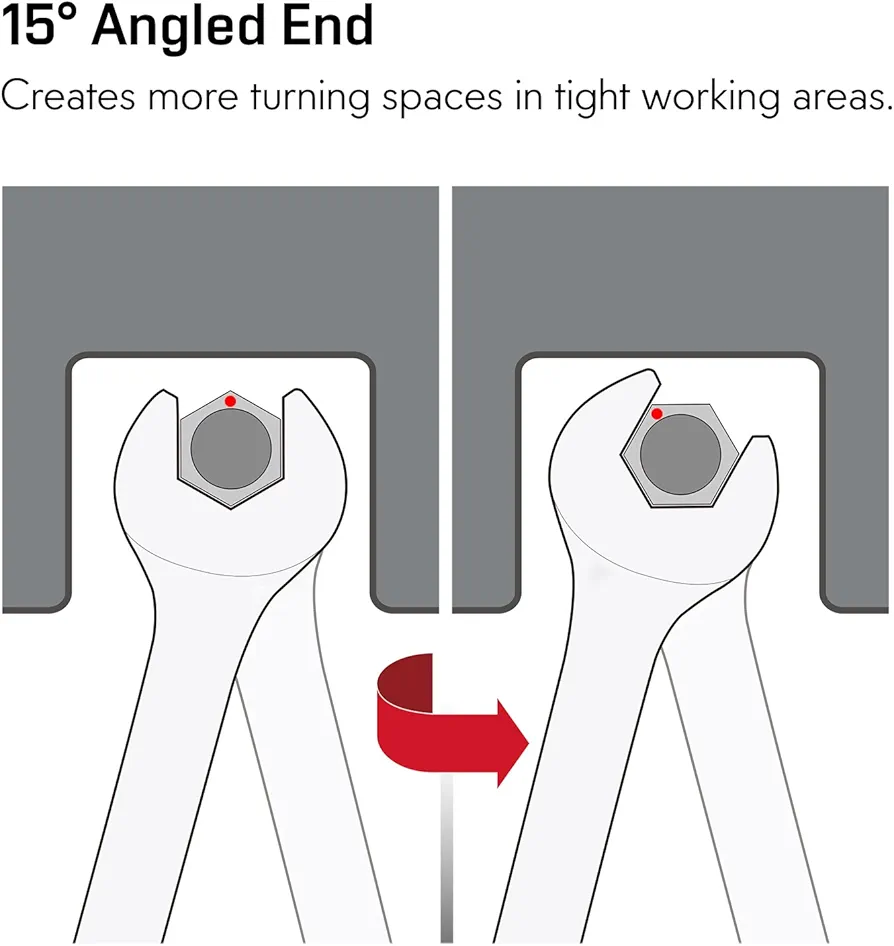 15° Angled End

Creates more turning spaces in tight working areas.